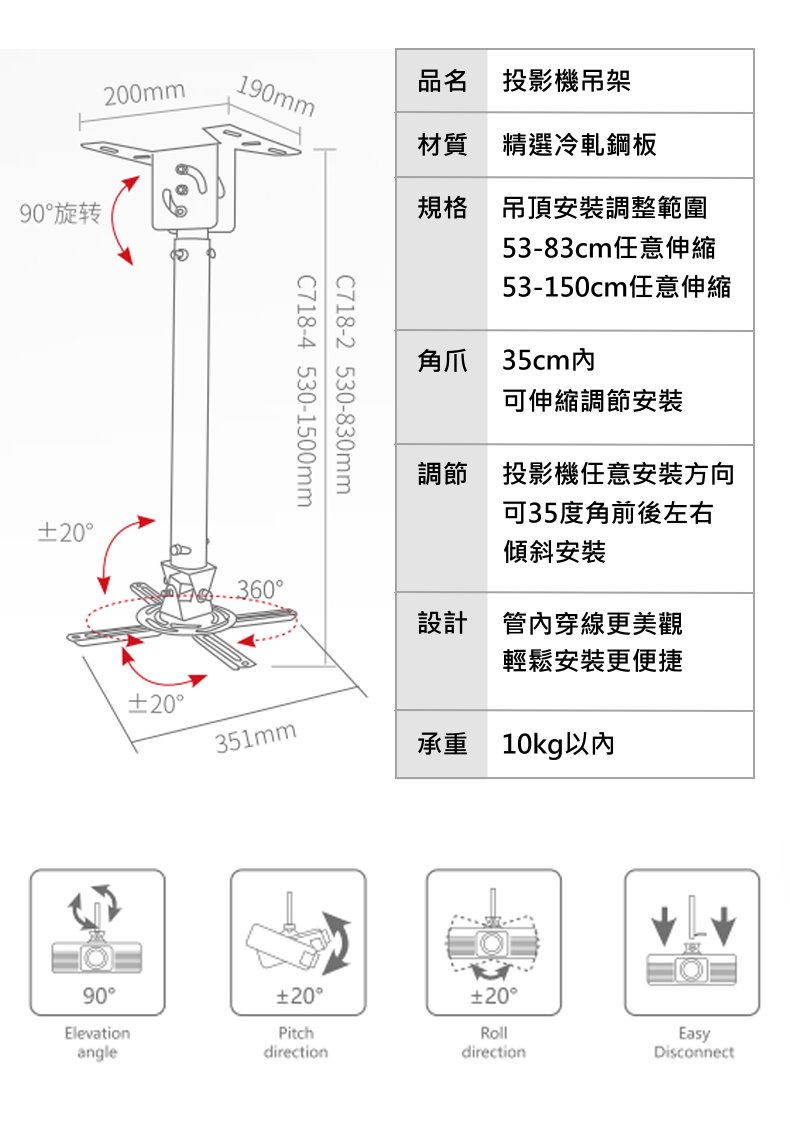 200mm 190mm

90°旋转

C718-2 530-830mm
C718-4 530-1500mm

±20°

360°

±20°

351mm

| 品名 | 投影機吊架 |
|---|---|
| 材質 | 精選冷軋鋼板 |
| 規格 | 吊頂安裝調整範圍 53-83cm任意伸縮 53-150cm任意伸縮 |
| 角爪 | 35cm內 可伸縮調節安裝 |
| 調節 | 投影機任意安裝方向 可35度角前後左右 傾斜安裝 |
| 設計 | 管內穿線更美觀 輕鬆安裝更便捷 |
| 承重 | 10kg以內 |

90°
Elevation angle

±20°
Pitch direction

±20°
Roll direction

Easy Disconnect